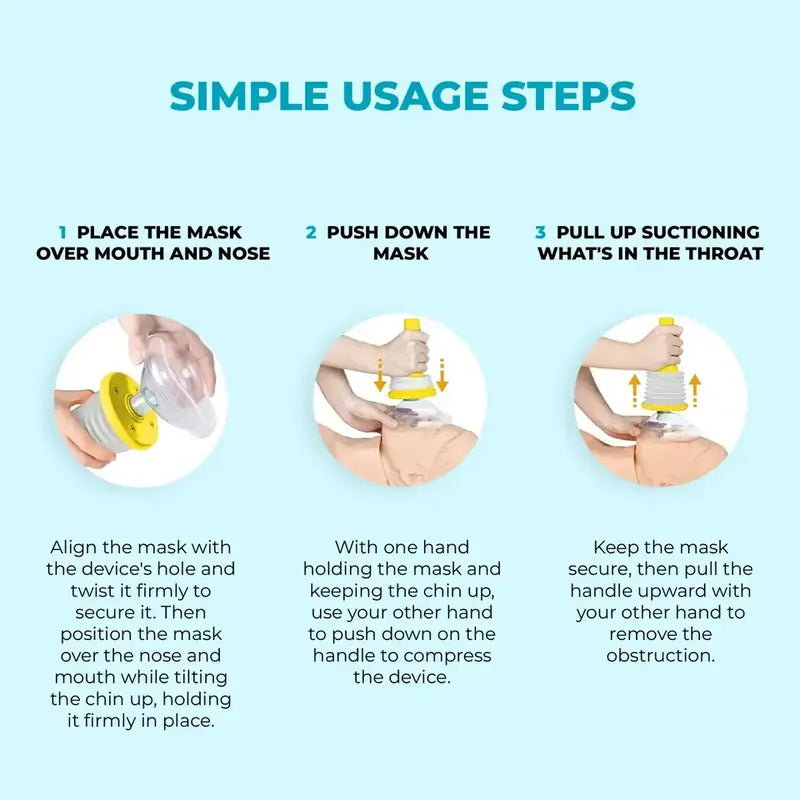 SIMPLE USAGE STEPS

1 PLACE THE MASK OVER MOUTH AND NOSE

Align the mask with the device's hole and twist it firmly to secure it. Then position the mask over the nose and mouth while tilting the chin up, holding it firmly in place.

2 PUSH DOWN THE MASK

With one hand holding the mask and keeping the chin up, use your other hand to push down on the handle to compress the device.

3 PULL UP SUCTIONING WHAT'S IN THE THROAT

Keep the mask secure, then pull the handle upward with your other hand to remove the obstruction.