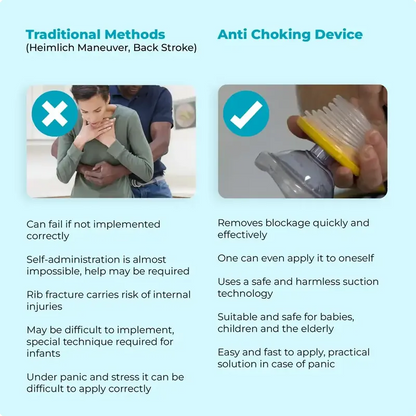 Traditional Methods
(Heimlich Maneuver, Back Stroke)

Can fail if not implemented correctly

Self-administration is almost impossible, help may be required

Rib fracture carries risk of internal injuries

May be difficult to implement, special technique required for infants

Under panic and stress it can be difficult to apply correctly

Anti Choking Device

Removes blockage quickly and effectively

One can even apply it to oneself

Uses a safe and harmless suction technology

Suitable and safe for babies, children and the elderly

Easy and fast to apply, practical solution in case of panic